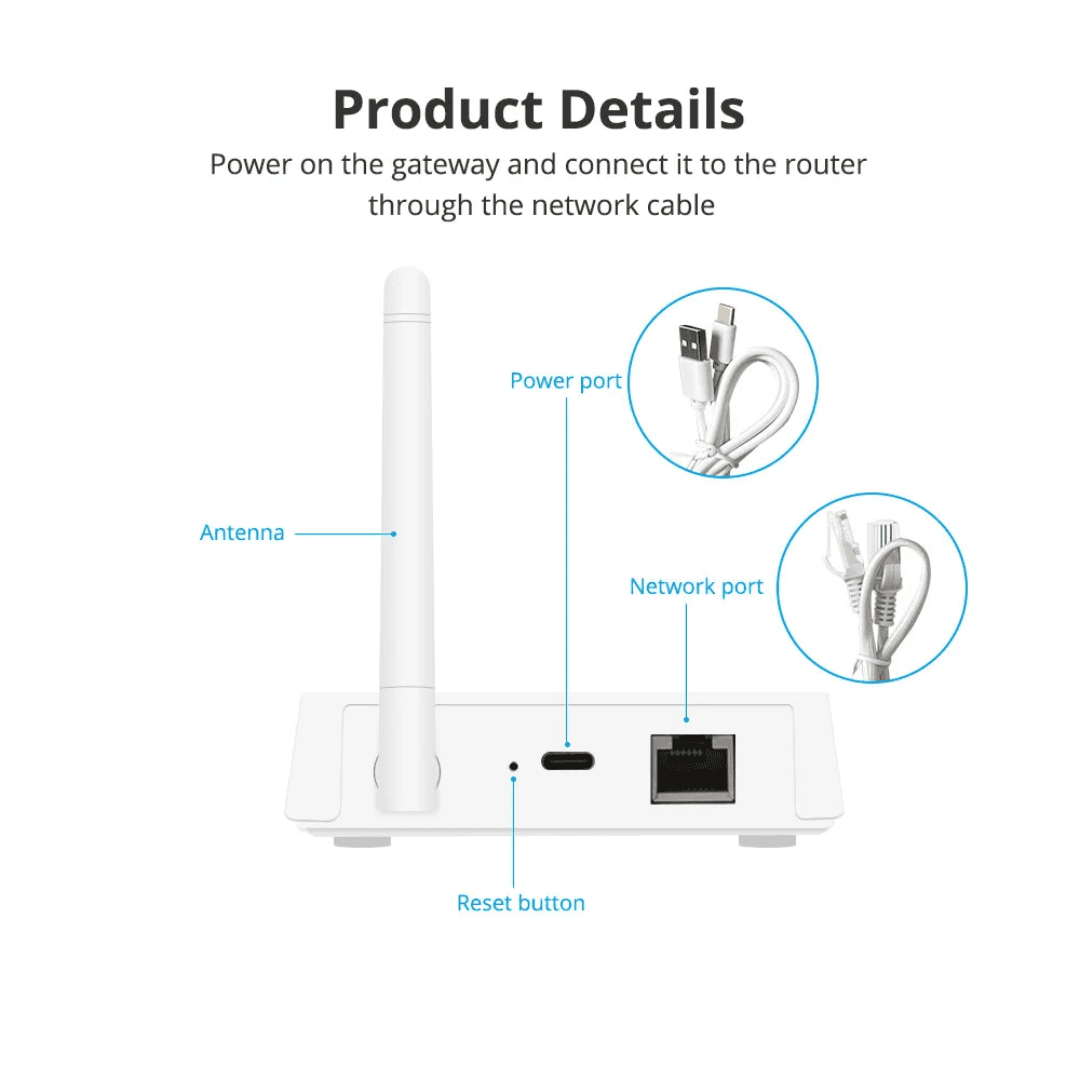 Product Details

Power on the gateway and connect it to the router through the network cable

Power port

Antenna

Network port

Reset button